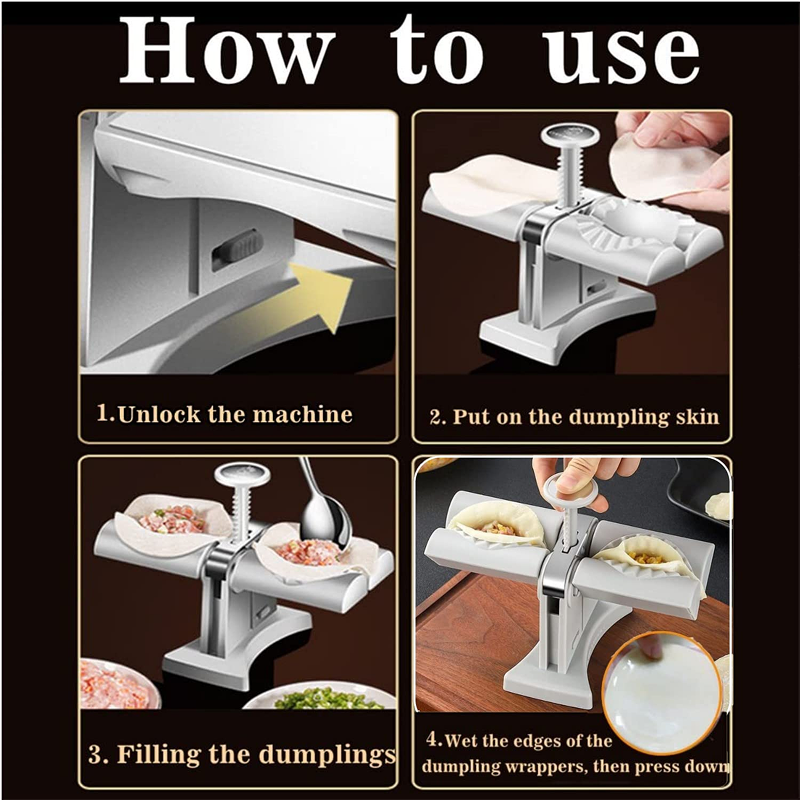 How to use

1.Unlock the machine

2. Put on the dumpling skin

3. Filling the dumplings

4.Wet the edges of the dumpling wrappers, then press down