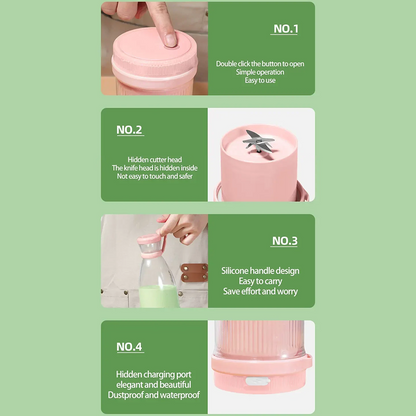 NO.1

Double click the button to open
Simple operation
Easy to use

NO.2

Hidden cutter head
The knife head is hidden inside
Not easy to touch and safer

NO.3

Silicone handle design
Easy to carry
Save effort and worry

NO.4

Hidden charging port
elegant and beautiful
Dustproof and waterproof