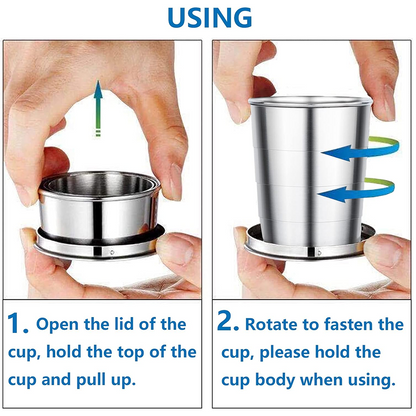 USING

1. Open the lid of the cup, hold the top of the cup and pull up.

2. Rotate to fasten the cup, please hold the cup body when using.