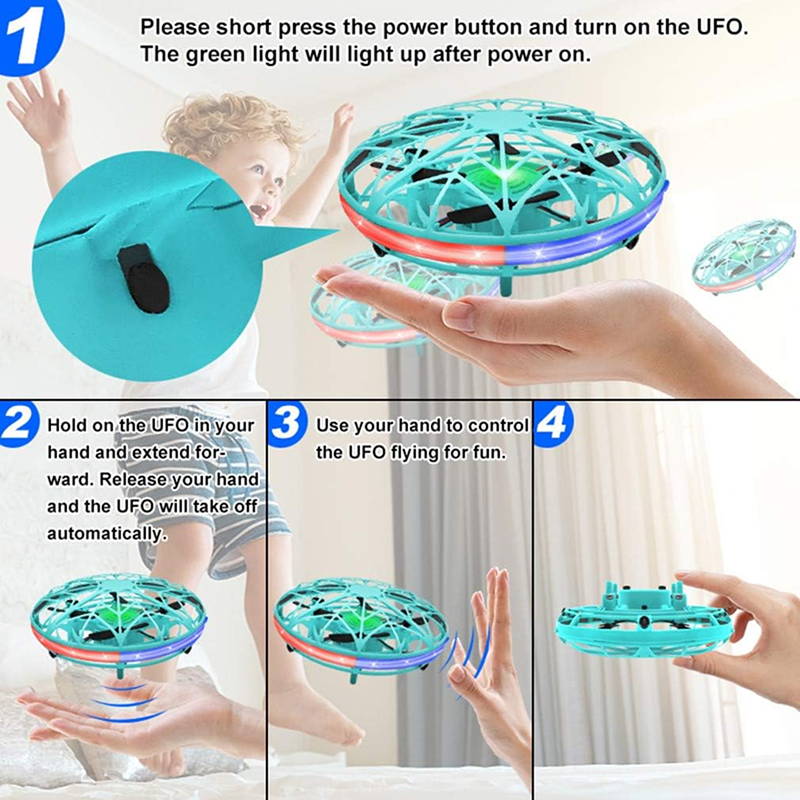 1

Please short press the power button and turn on the UFO. The green light will light up after power on.

2

Hold on the UFO in your hand and extend forward. Release your hand and the UFO will take off automatically.

3

Use your hand to control the UFO flying for fun.

4